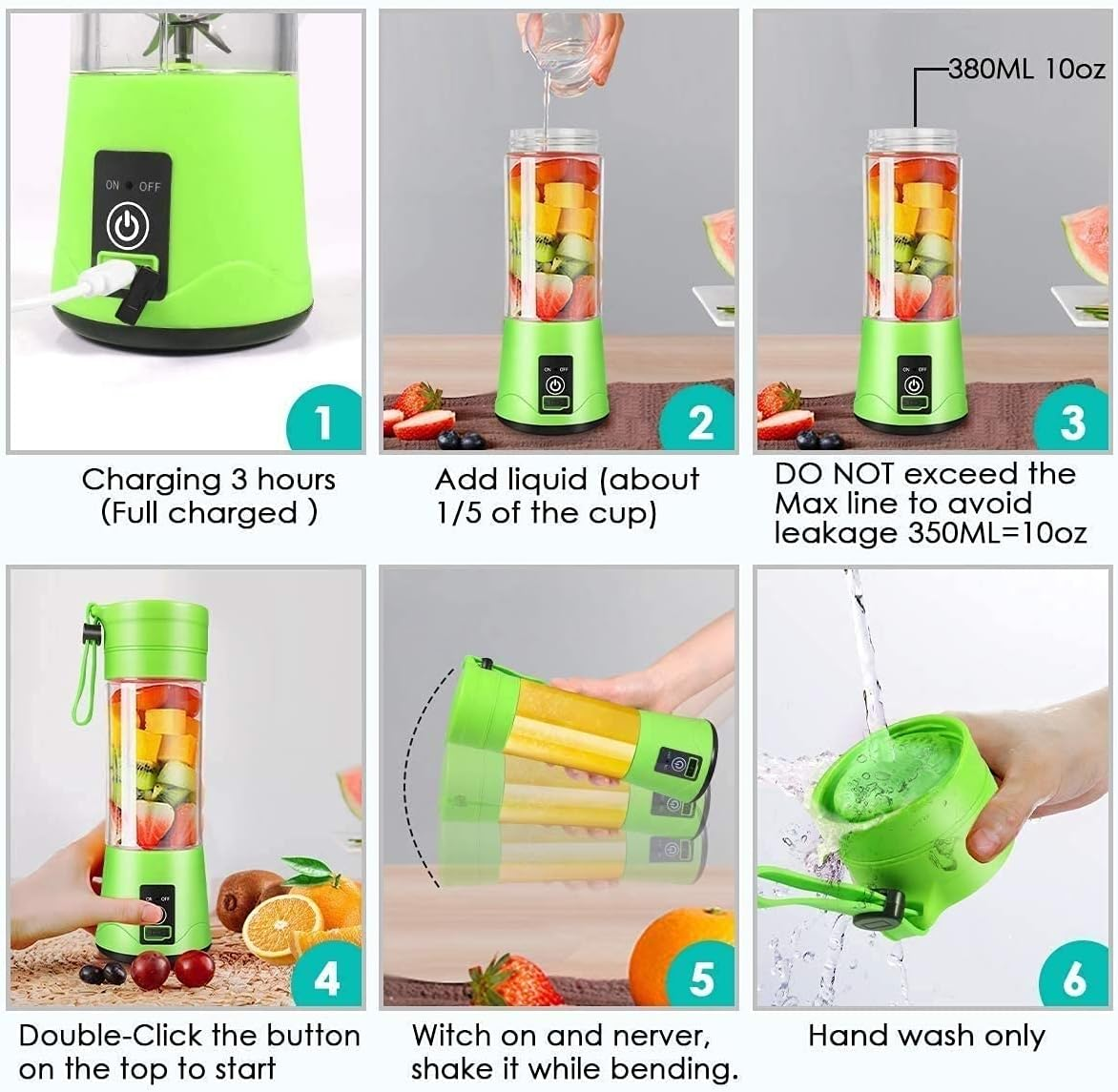 ON OFF

1

Charging 3 hours (Full charged )

ON OFF

2

Add liquid (about 1/5 of the cup)

380ML 10oz

ON OFF

3

DO NOT exceed the Max line to avoid leakage 350ML=10oz

ON OFF

4

Double-Click the button on the top to start

5

Witch on and nerver, shake it while bending.

6

Hand wash only